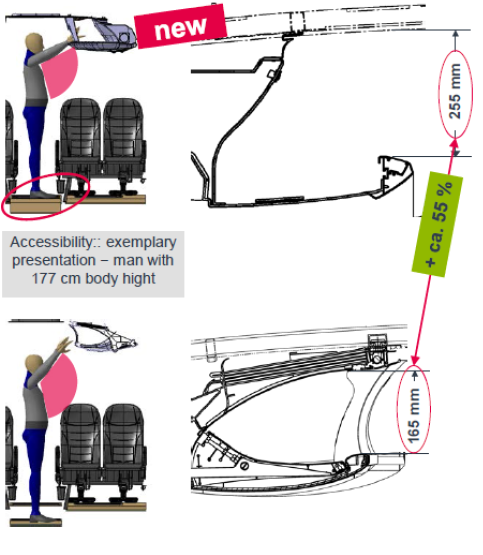 new

255 mm

+ ca. 55 %

Accessibility:: exemplary presentation – man with 177 cm body hight

165 mm